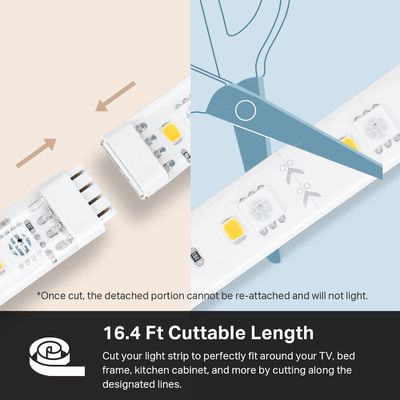 *Once cut, the detached portion cannot be re-attached and will not light.

16.4 Ft Cuttable Length

Cut your light strip to perfectly fit around your TV, bed frame, kitchen cabinet, and more by cutting along the designated lines.